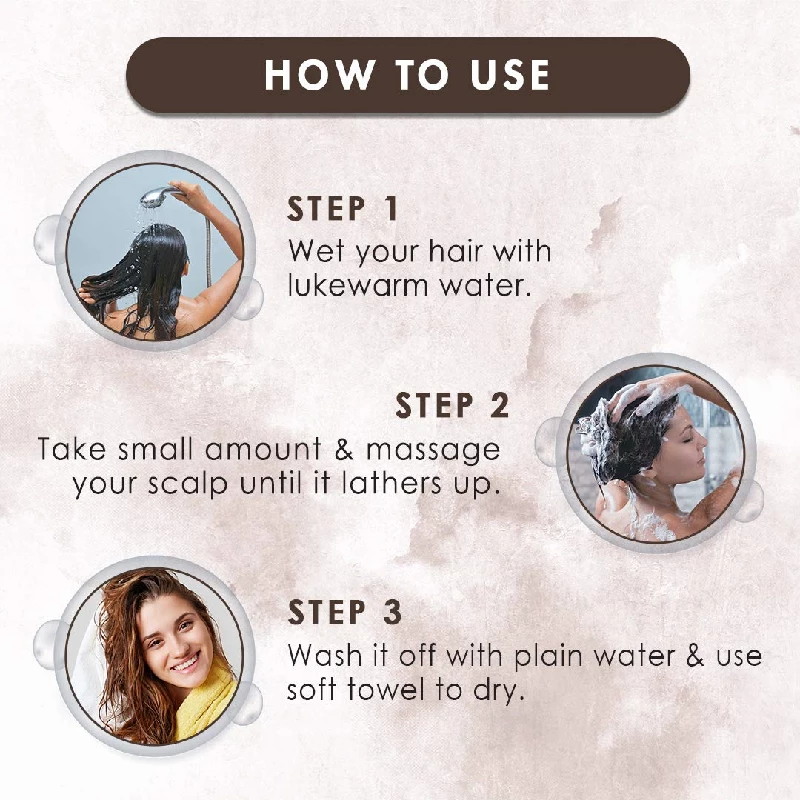 HOW TO USE

STEP 1
Wet your hair with lukewarm water.

STEP 2
Take small amount & massage your scalp until it lathers up.

STEP 3
Wash it off with plain water & use soft towel to dry.